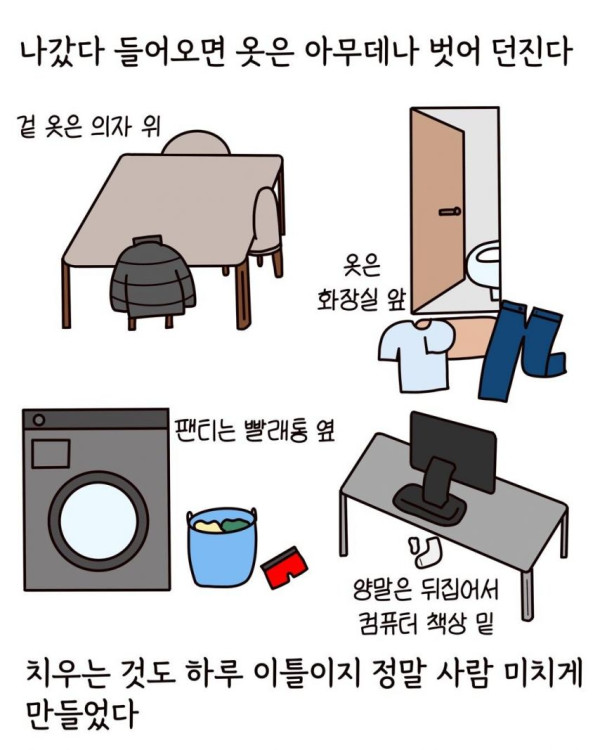 나갔다 들어오면 옷은 아무데나 벗어 던진다

겉 옷은 의자 위

옷은 화장실 앞

팬티는 빨래통 옆

양말은 뒤집어서 컴퓨터 책상 밑

치우는 것도 하루 이틀이지 정말 사람 미치게 만들었다